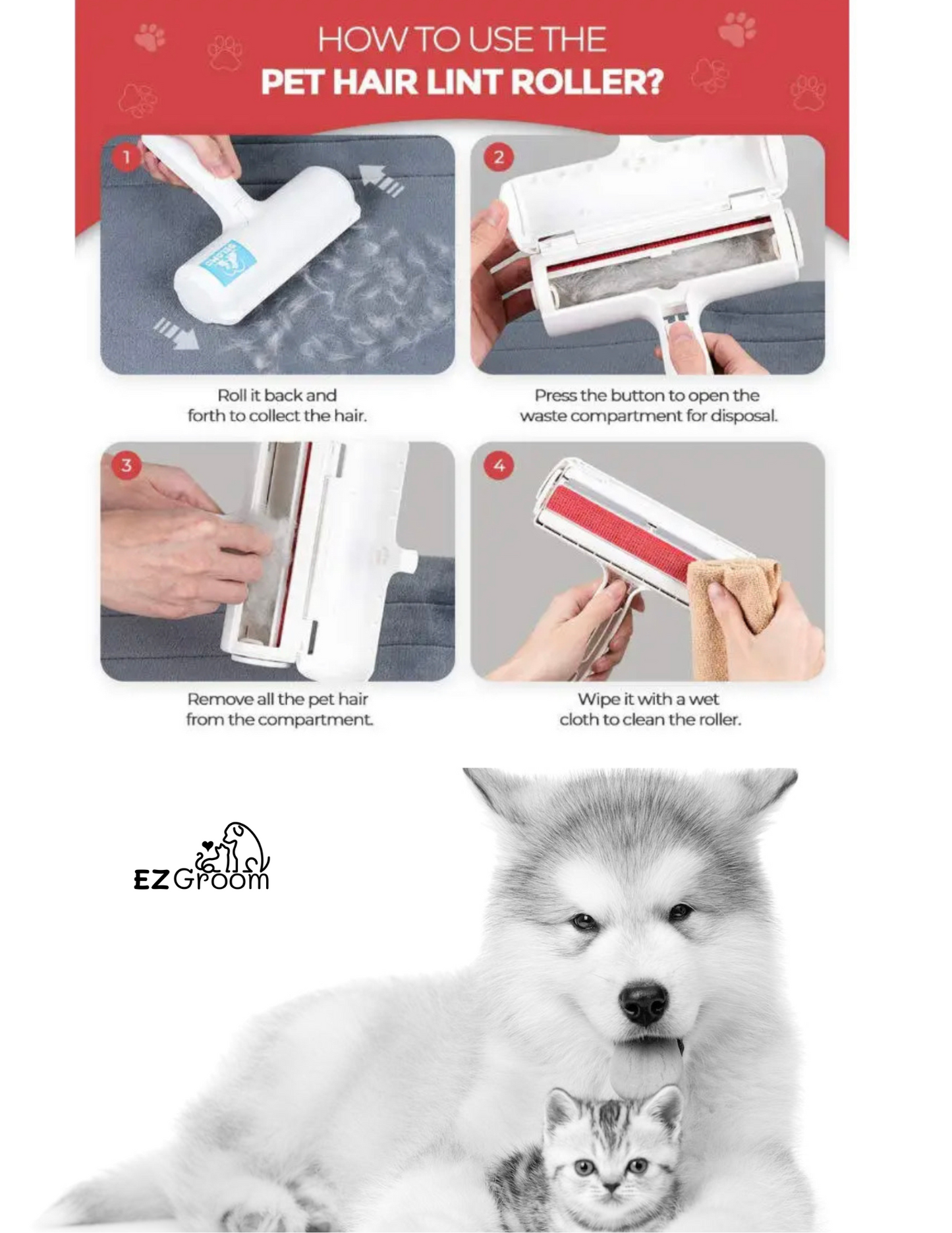 HOW TO USE THE
PET HAIR LINT ROLLER?

1

Roll it back and forth to collect the hair.

2

Press the button to open the waste compartment for disposal.

3

Remove all the pet hair from the compartment.

4

Wipe it with a wet cloth to clean the roller.

EZ Groom