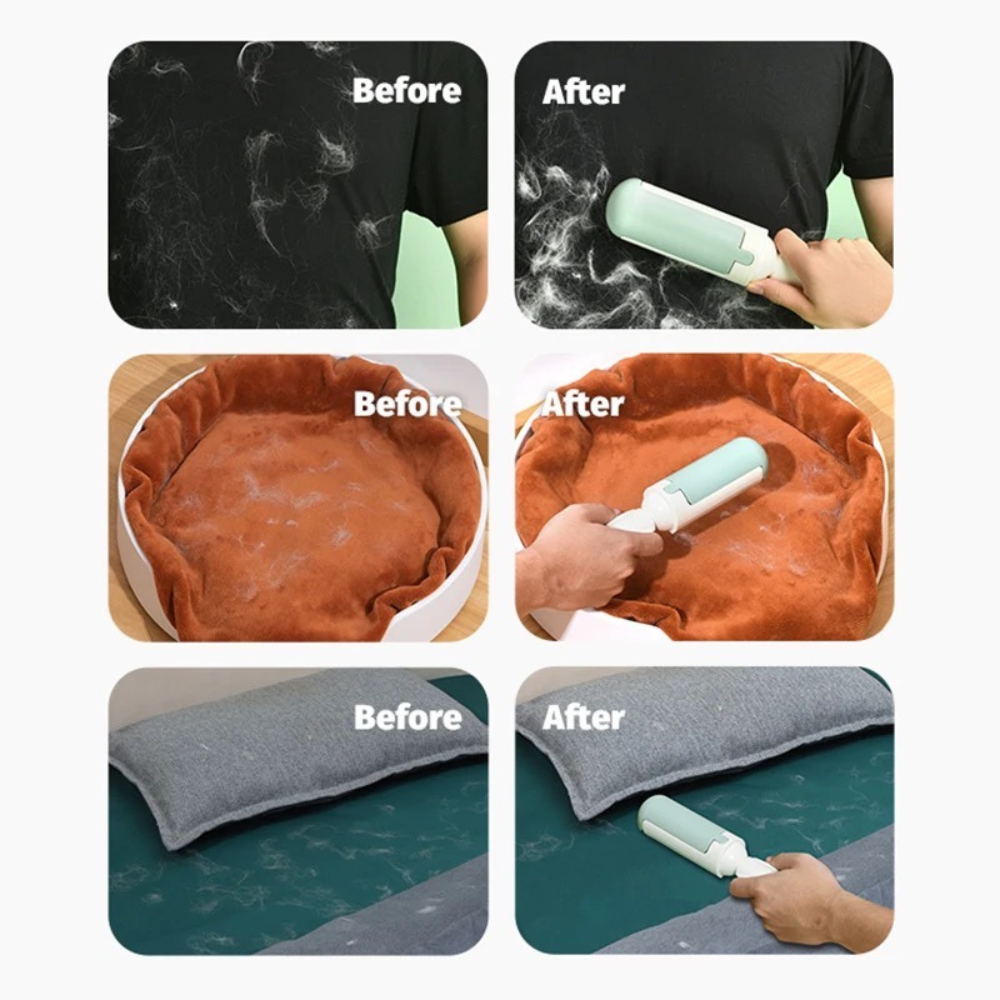 Before

After

Before

After

Before

After